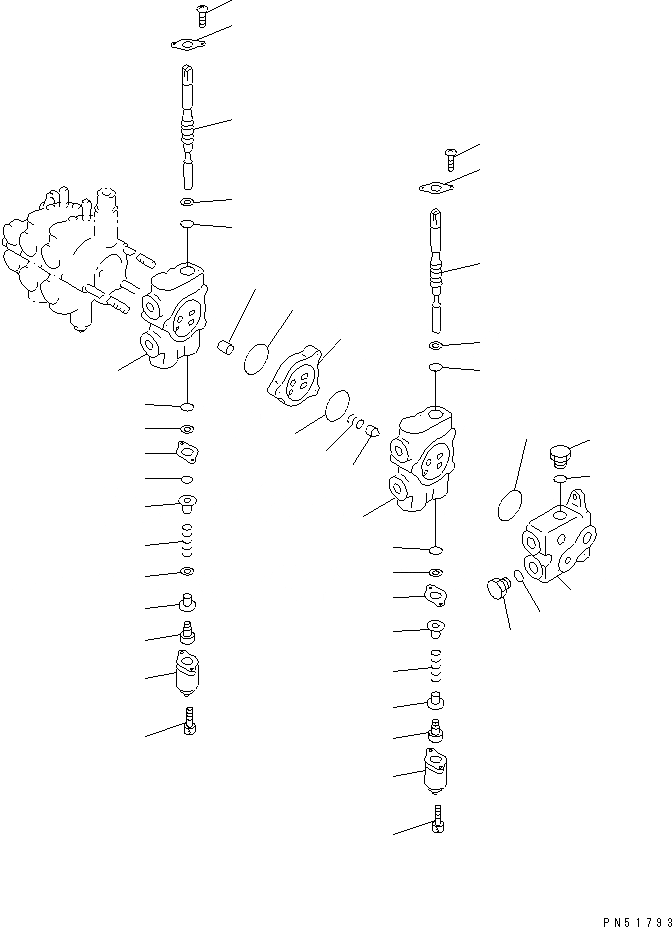 PN51793