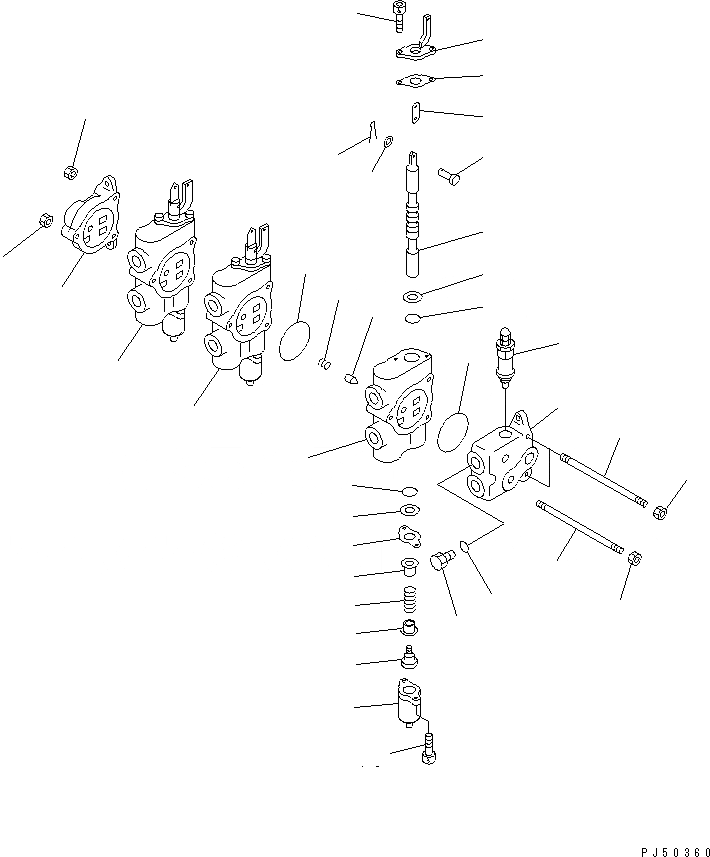 PJ50360