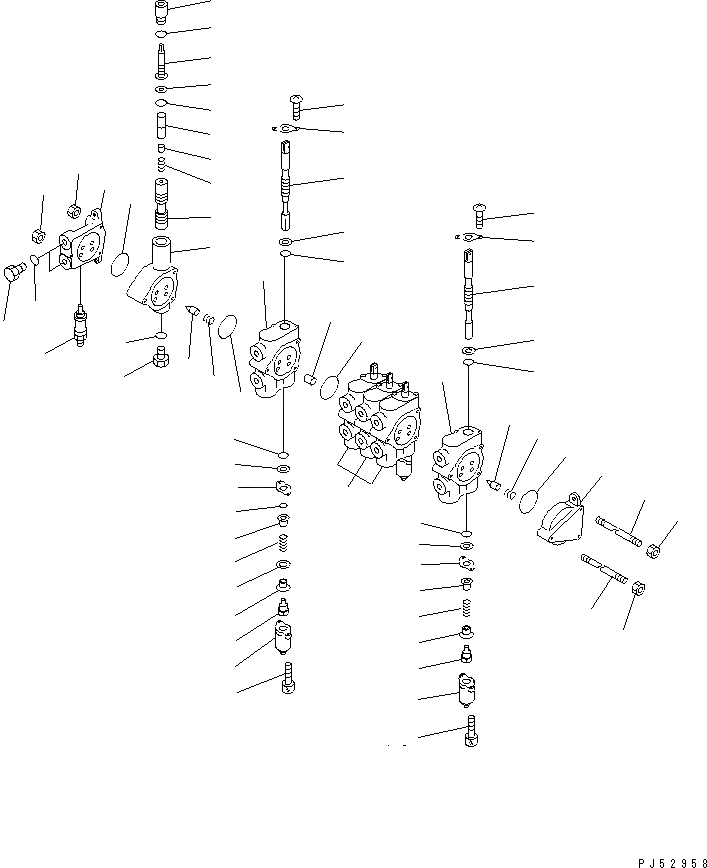 PJ52958