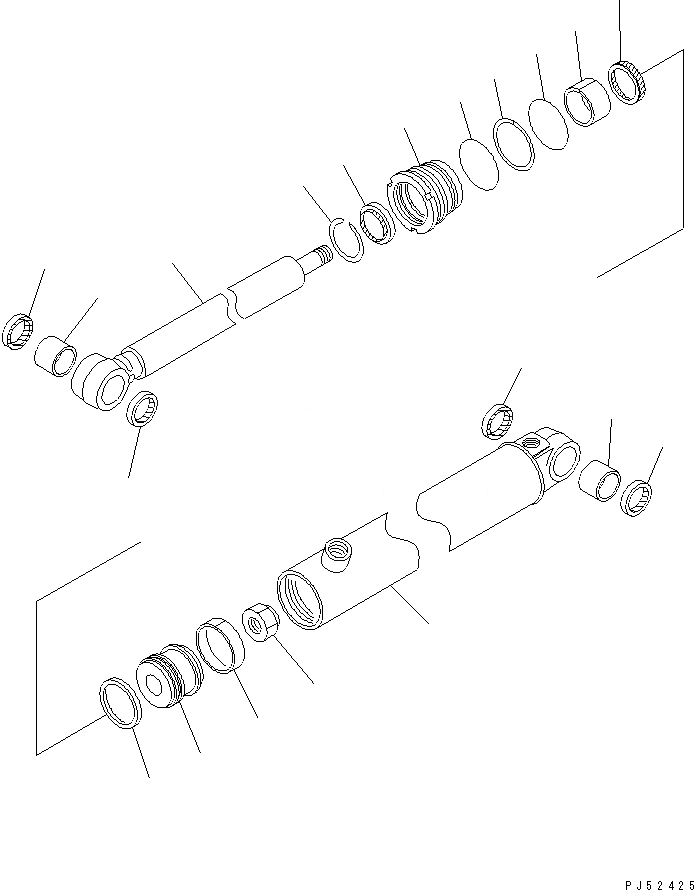 PJ52425