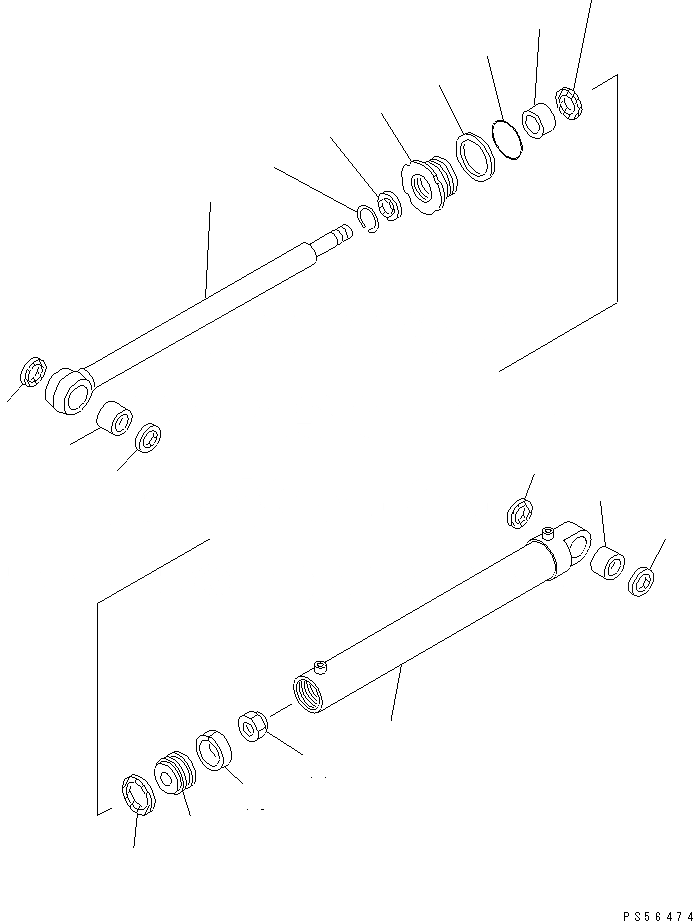 PS56474