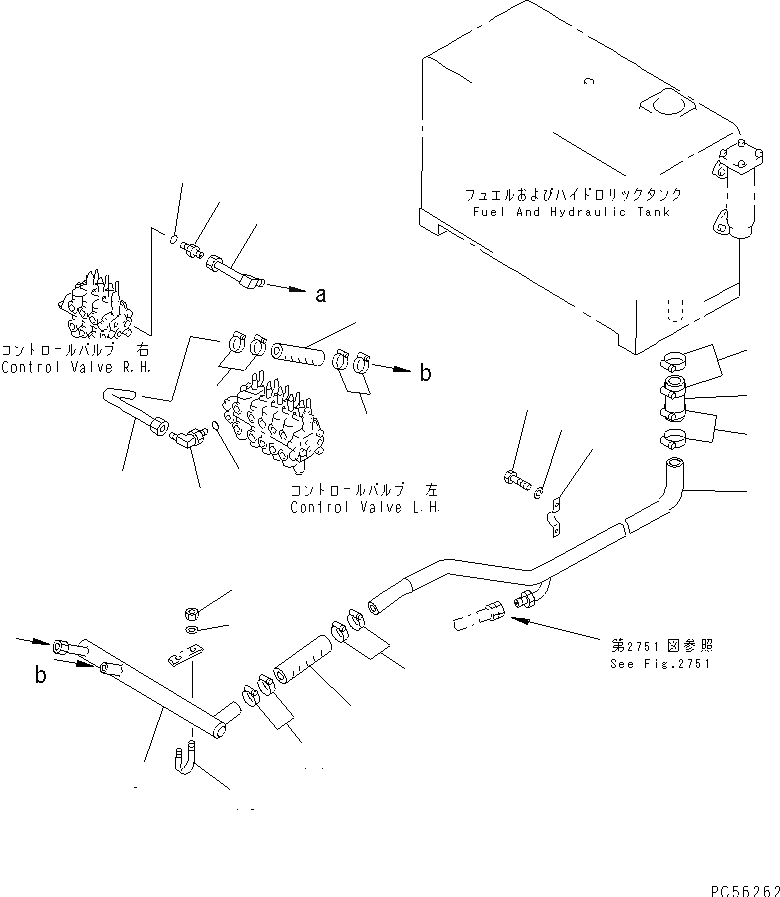 フュエルおよびハイドロリックタンク
Fuel And Hydraulic Tank

a

コントロールバルブ　右
Control Valve R.H.

b

コントロールバルブ　左
Control Valve L.H.

第2751図参照
See Fig.2751

b

PC56262