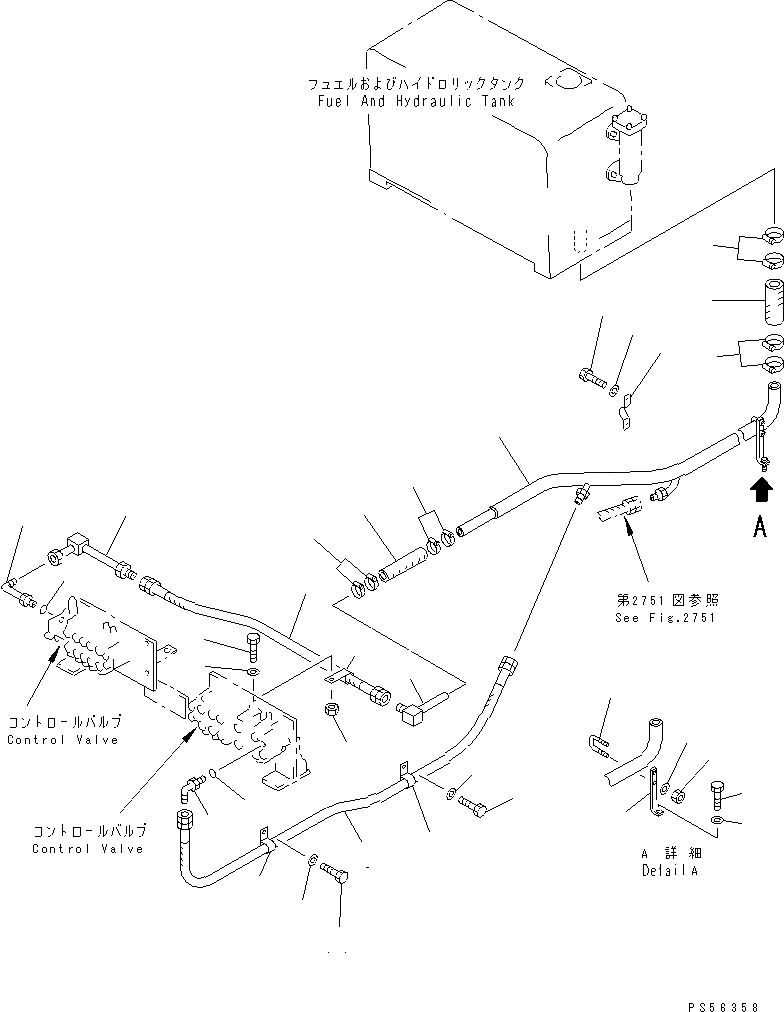 フュエルおよびハイドロリックタンク
Fuel And Hydraulic Tank

A

第2751図参照
See Fig.2751

コントロールバルブ
Control Valve

コントロールバルブ
Control Valve

A 詳細
Detail A

PS56358