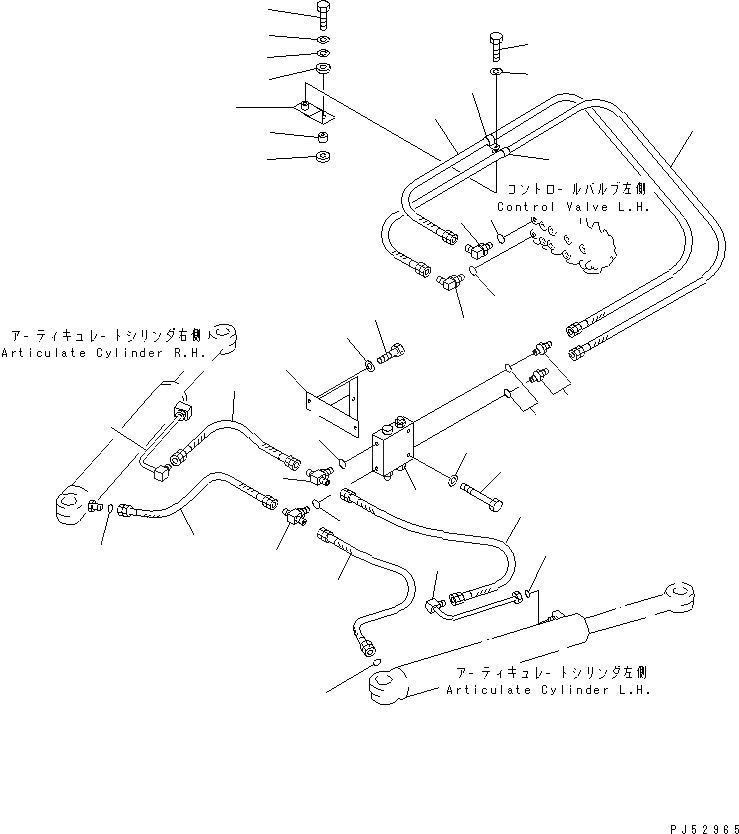 コントロールバルブ左側
Control Valve L.H.

アーティキュレートシリンダ右側
Articulate Cylinder R.H.

アーティキュレートシリンダ左側
Articulate Cylinder L.H.

PJ52965