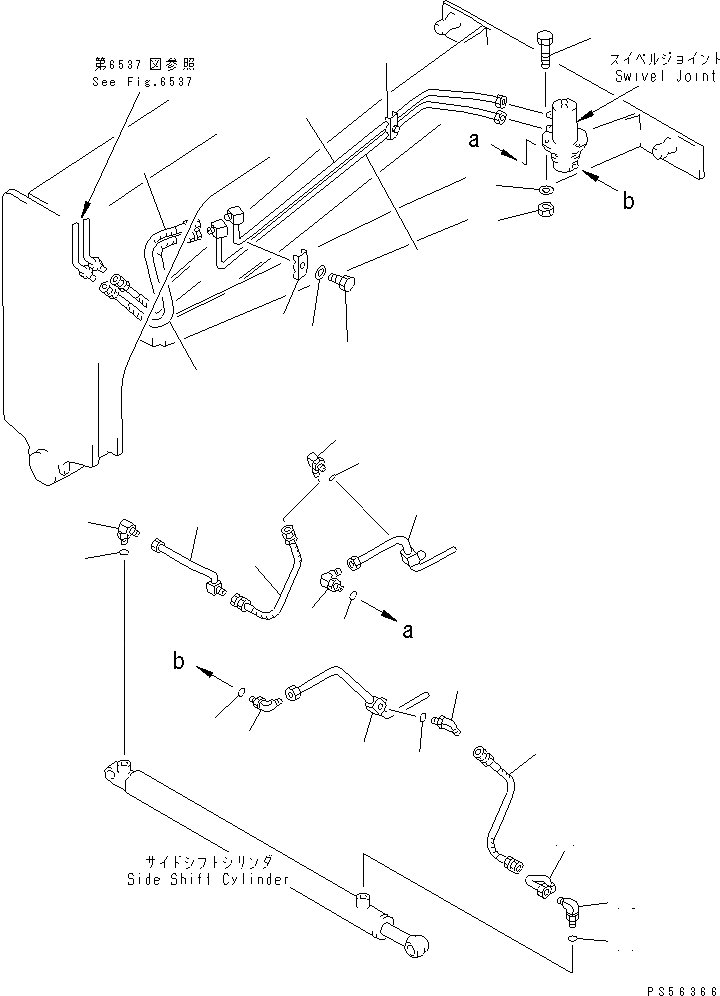 第6537図参照
See Fig.6537

スイベルジョイント
Swivel Joint

a

b

a

b

サイドシフトシリンダ
Side Shift Cylinder

PS56366