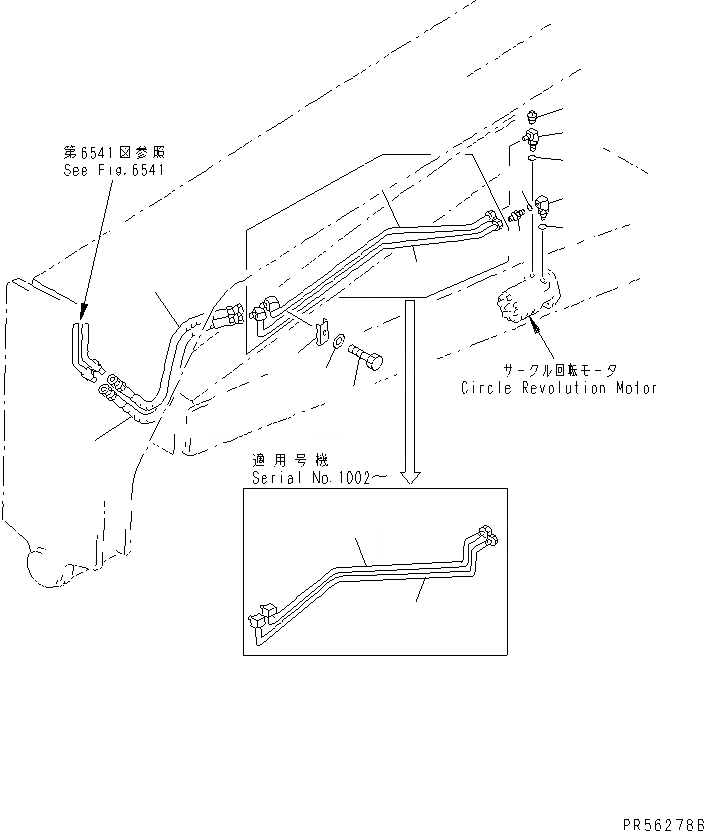 第6541図参照
See Fig.6541

サークル回転モータ
Circle Revolution Motor

適用号機
Serial No.1002～

PR56278B