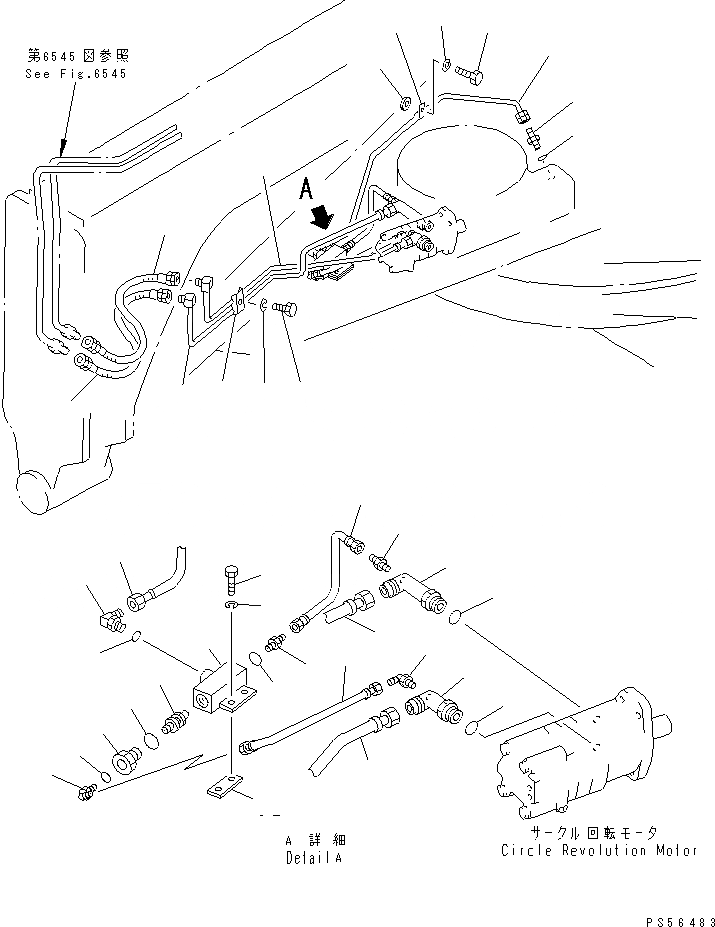 第6545図参照
See Fig.6545

A

A 詳細
Detail A

サークル回転モータ
Circle Revolution Motor

PS56483