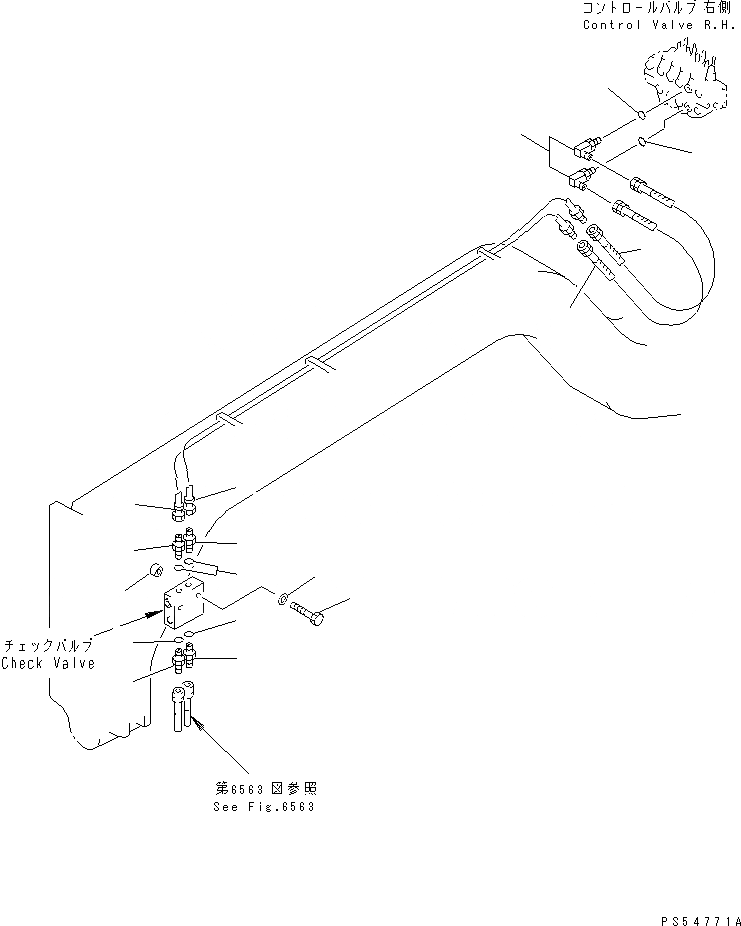 コントロールバルブ 右側
Control Valve R.H.

チェックバルブ
Check Valve

第6563図参照
See Fig.6563

PS54771A