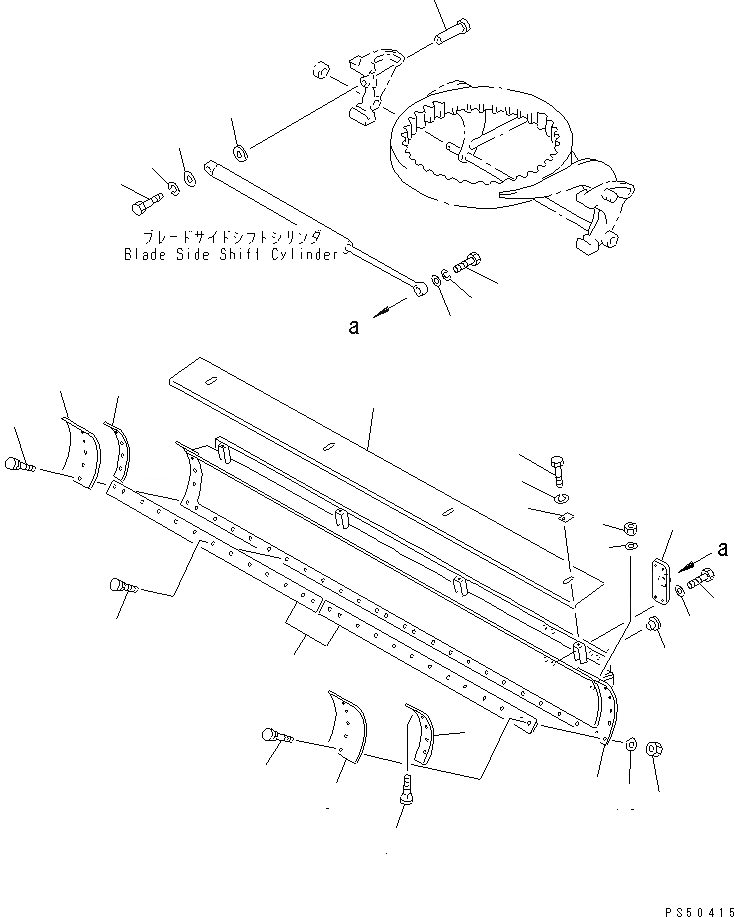 ブレードサイドシフトシリンダ
Blade Side Shift Cylinder

a

a

PS50415