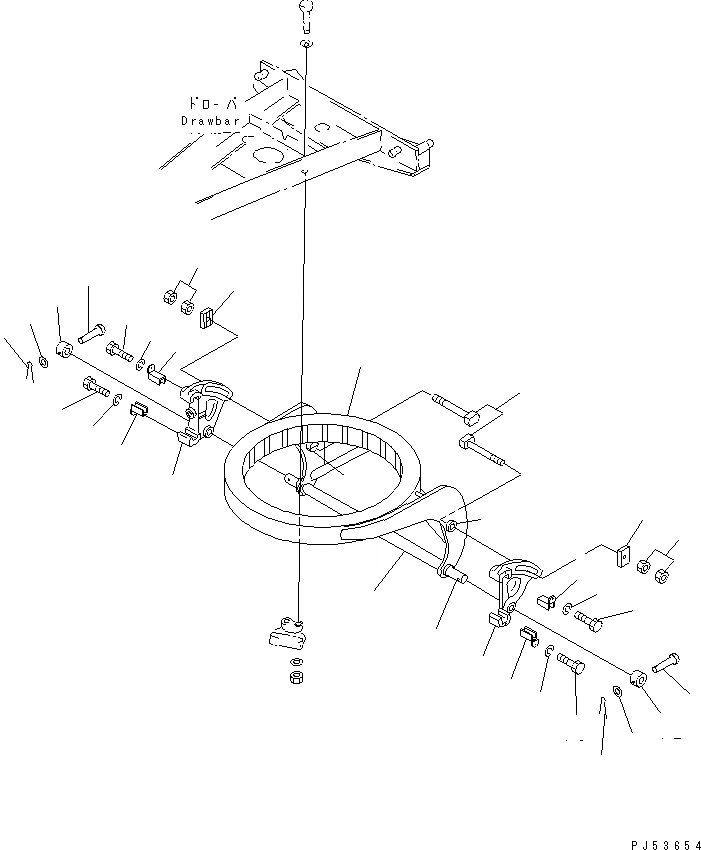 ドローバ
Drawbar

PJ53654