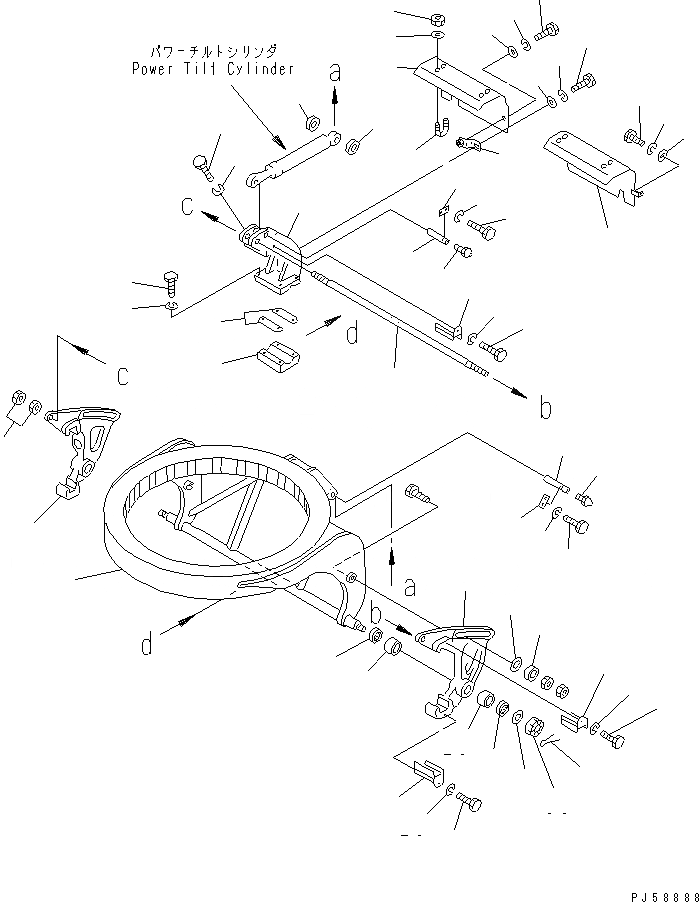 パワーチルトシリンダ
Power Tilt Cylinder

a
c
d
b
c
a
b
d

PJ58888