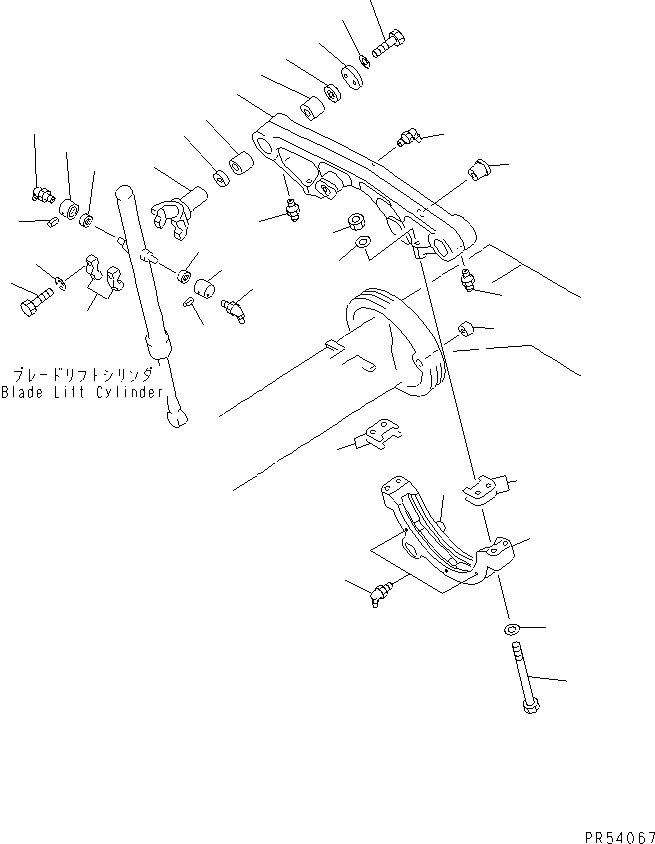 ブレードリフトシリンダ
Blade Lift Cylinder

PR54067