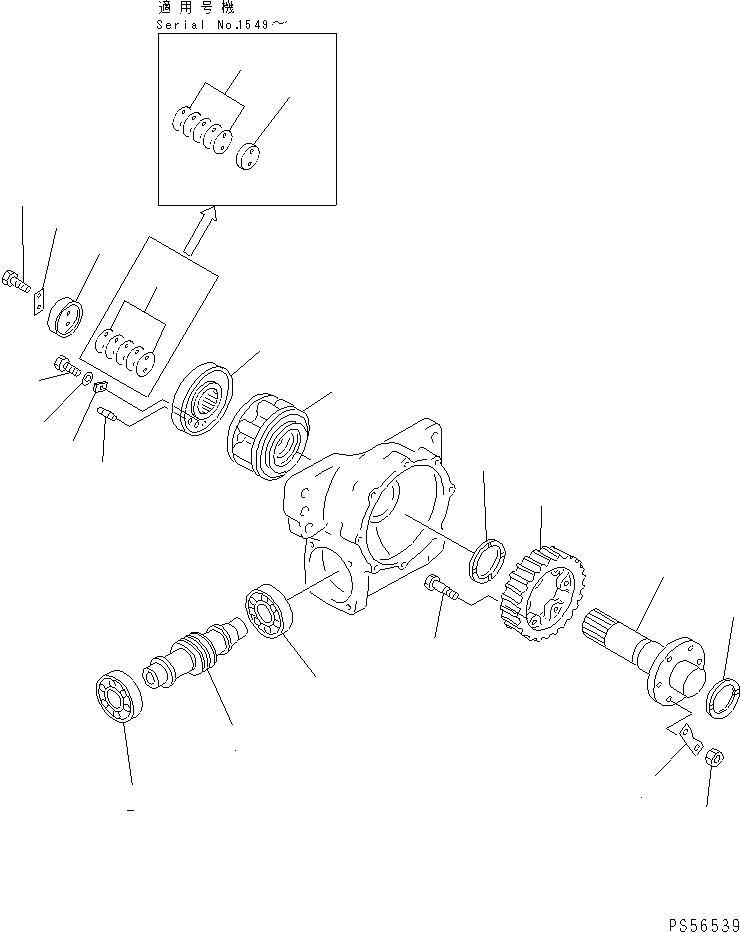 適用号機
Serial No.1549～

PS56539