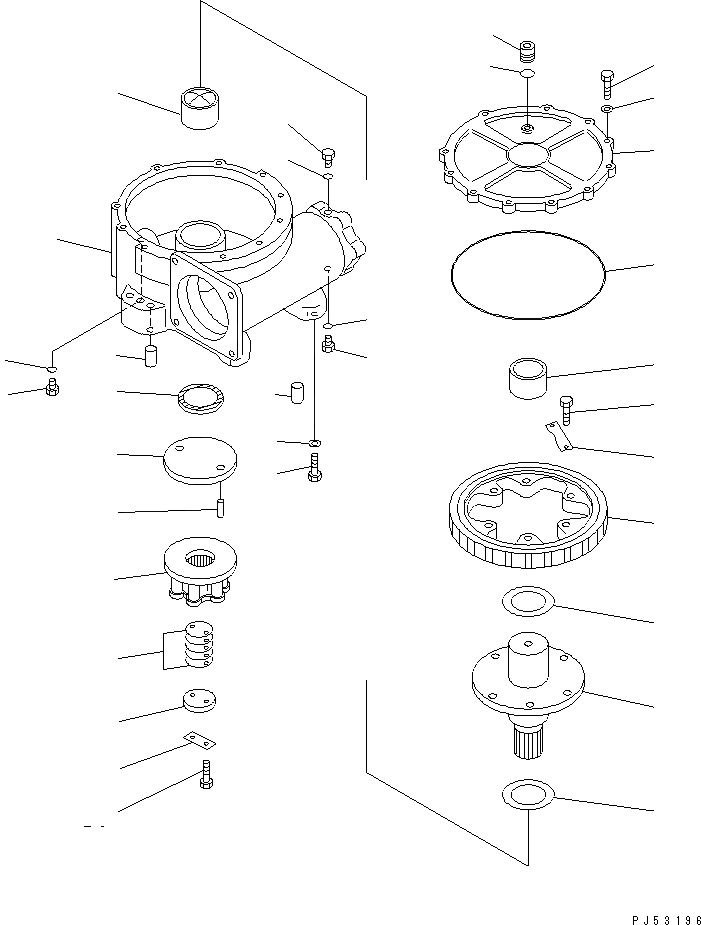 PJ53196