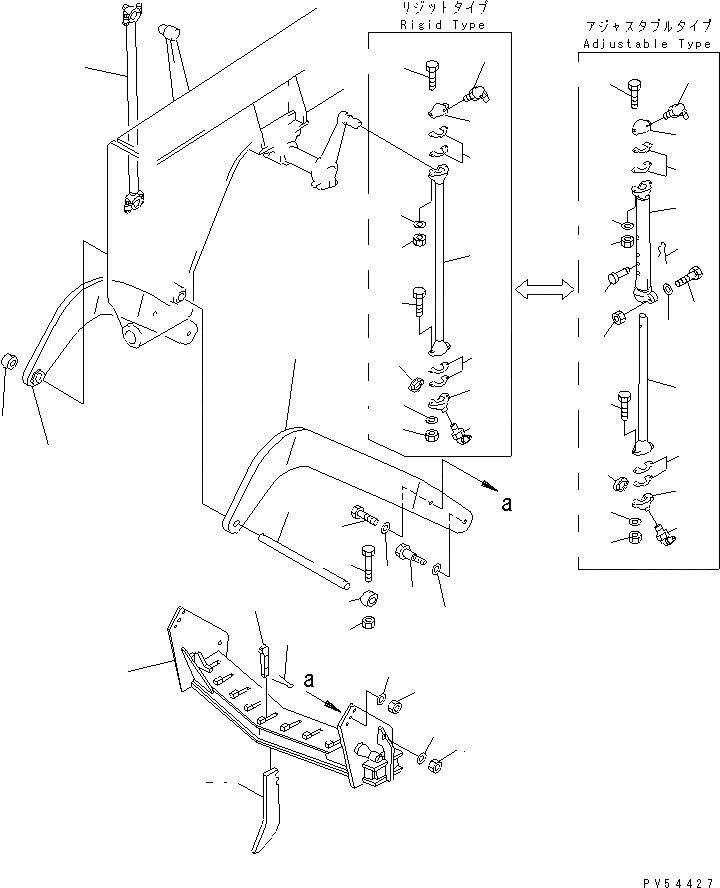 リジットタイプ
Rigid Type

アジャスタブルタイプ
Adjustable Type

a

a

PV54427