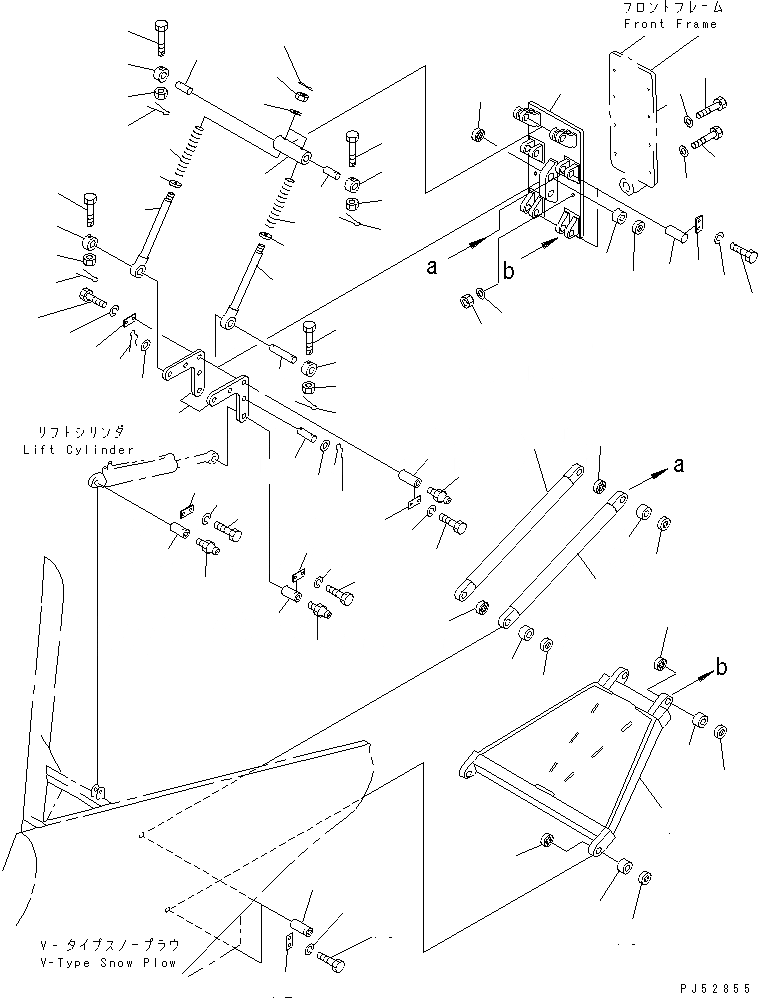 フロントフレーム
Front Frame

a
b

リフトシリンダ
Lift Cylinder

a

b

V-タイプスノープラウ
V-Type Snow Plow

PJ52855