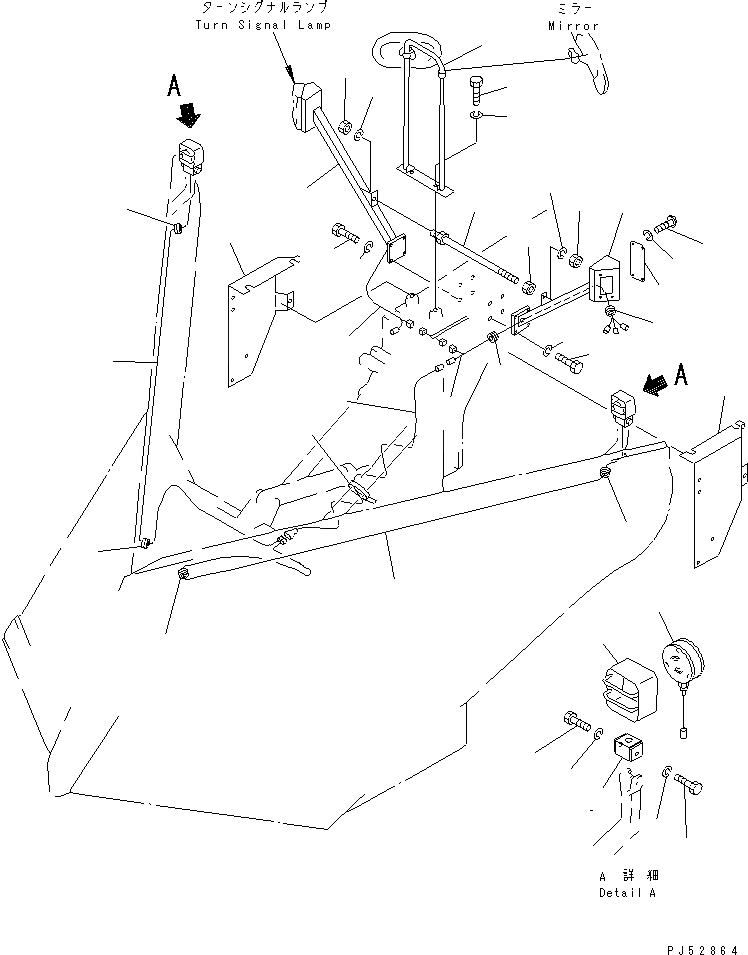 ターンシグナルランプ
Turn Signal Lamp

ミラー
Mirror

A

A

A 詳細
Detail A

PJ52864