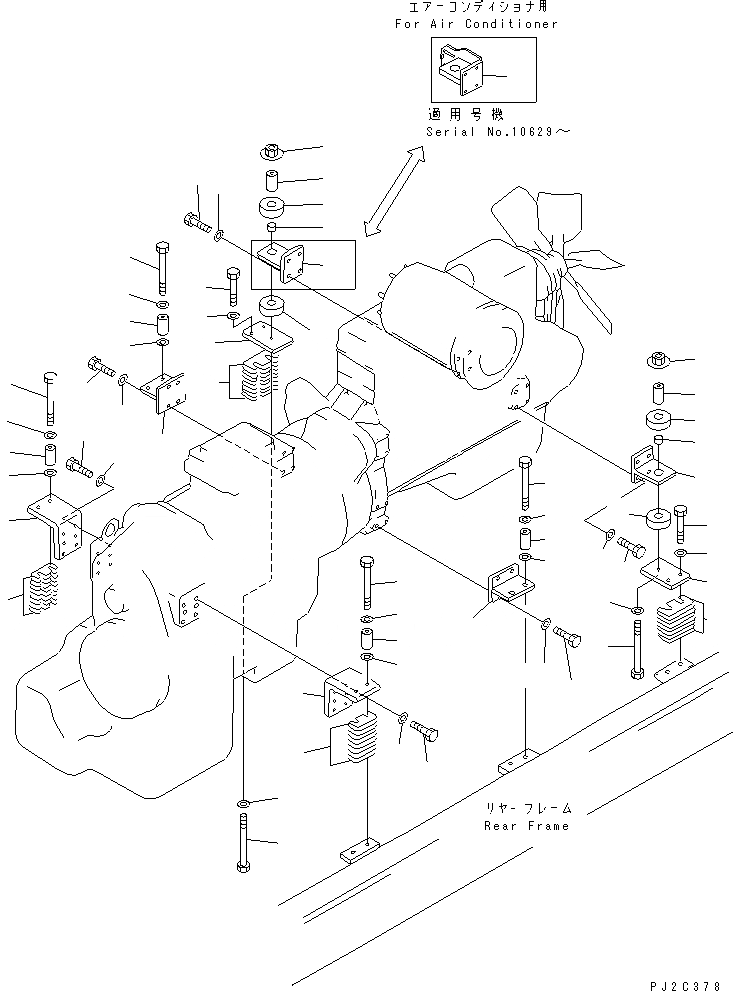 エアーコンディショナ用
For Air Conditioner

適用号機
Serial No.10629～

リヤーフレーム
Rear Frame

PJ2C378