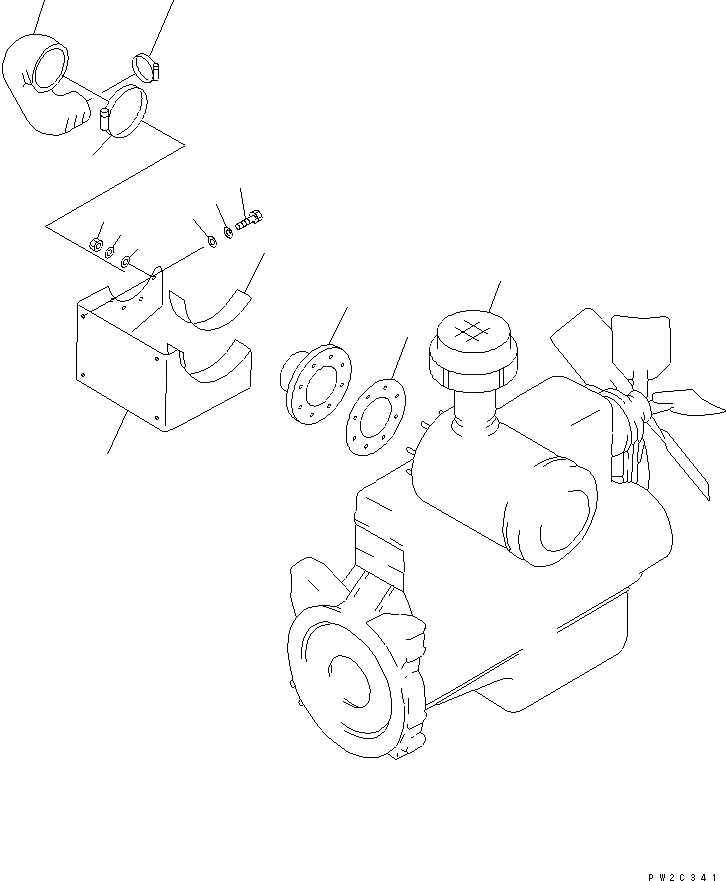 PW2C341