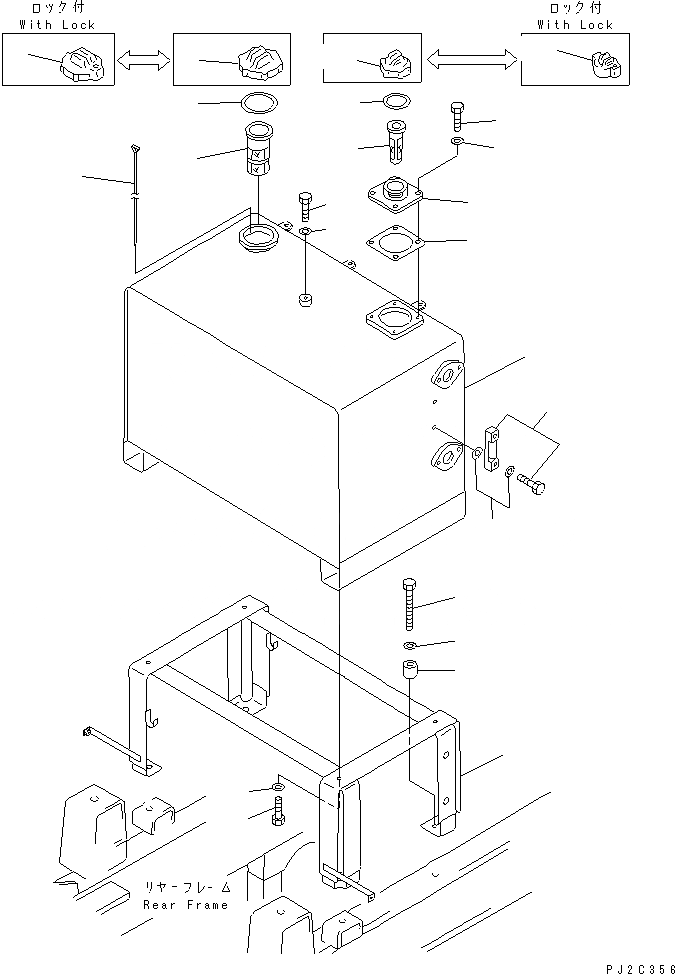 ロック付
With Lock

ロック付
With Lock

リヤーフレーム
Rear Frame

PJ2C356