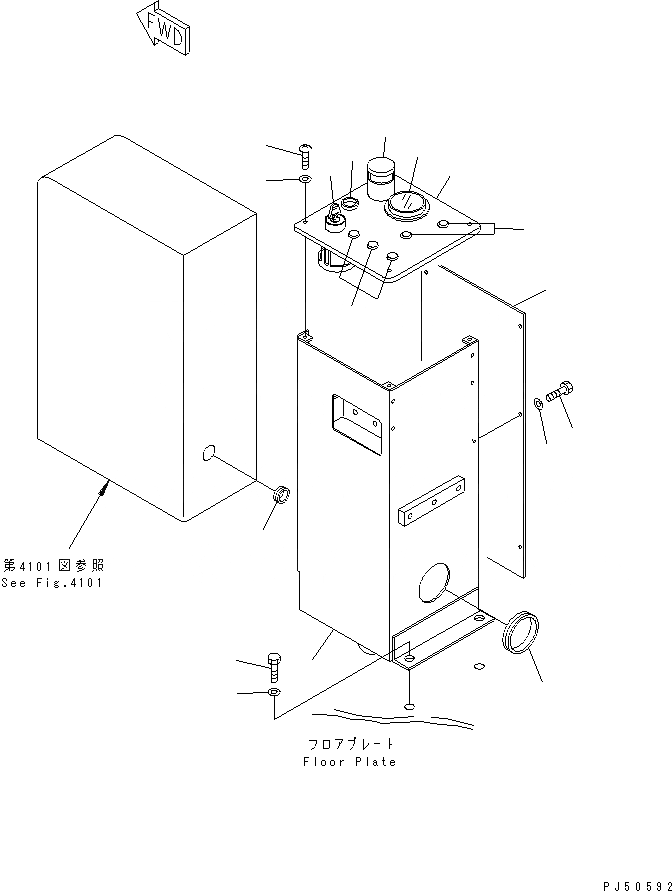 FWD

第4101図参照
See Fig.4101

フロアプレート
Floor Plate

PJ50592