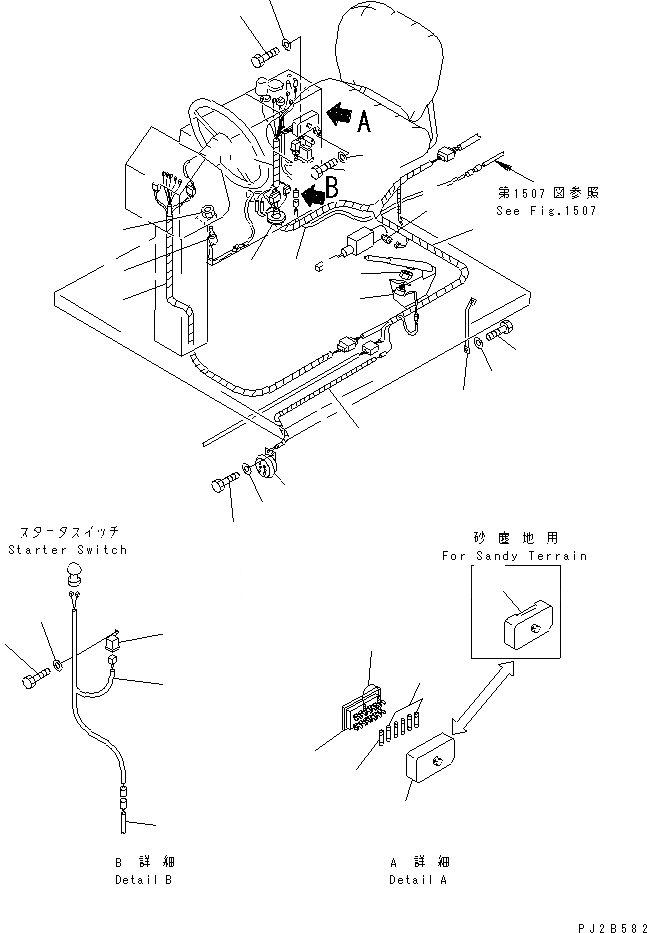 A
B
第1507図参照
See Fig.1507

スタータスイッチ
Starter Switch

砂塵地用
For Sandy Terrain

B 詳細
Detail B

A 詳細
Detail A

PJ2B582