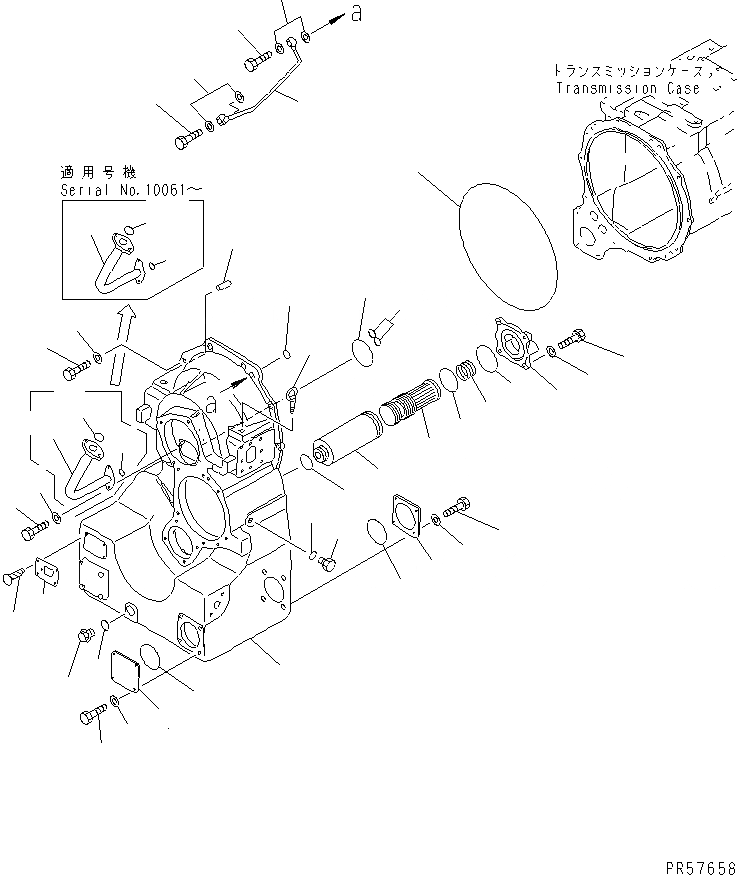 a

トランスミッションケース
Transmission Case

適用号機
Serial No.10061～

a

PR57656