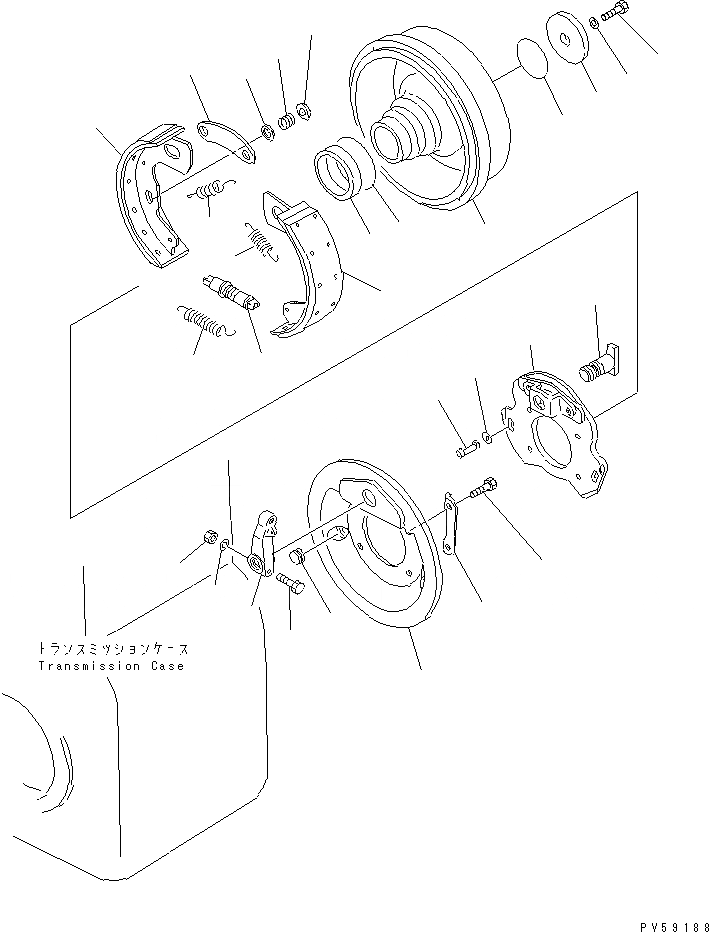 トランスミッションケース
Transmission Case

PV59188