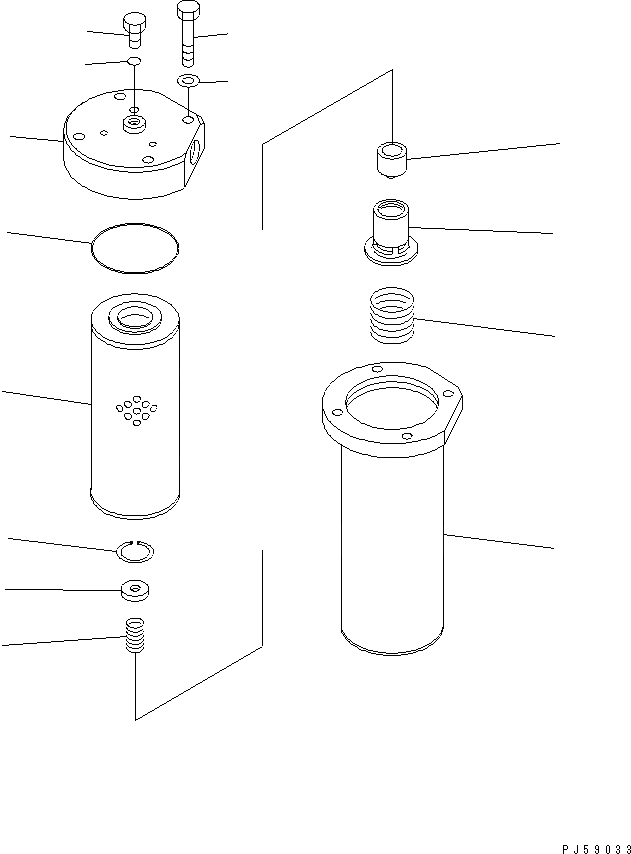 PJ59033