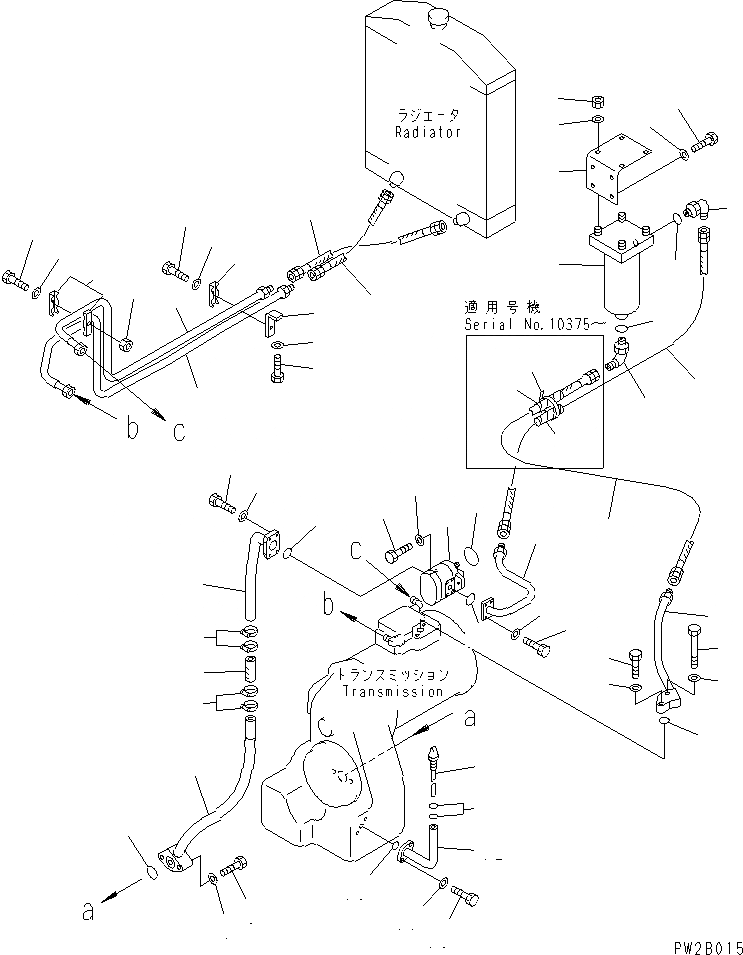 ラジエータ
Radiator

適用号機
Serial No.10375～

b
c

c
b

トランスミッション
Transmission

a

a

PW2B015