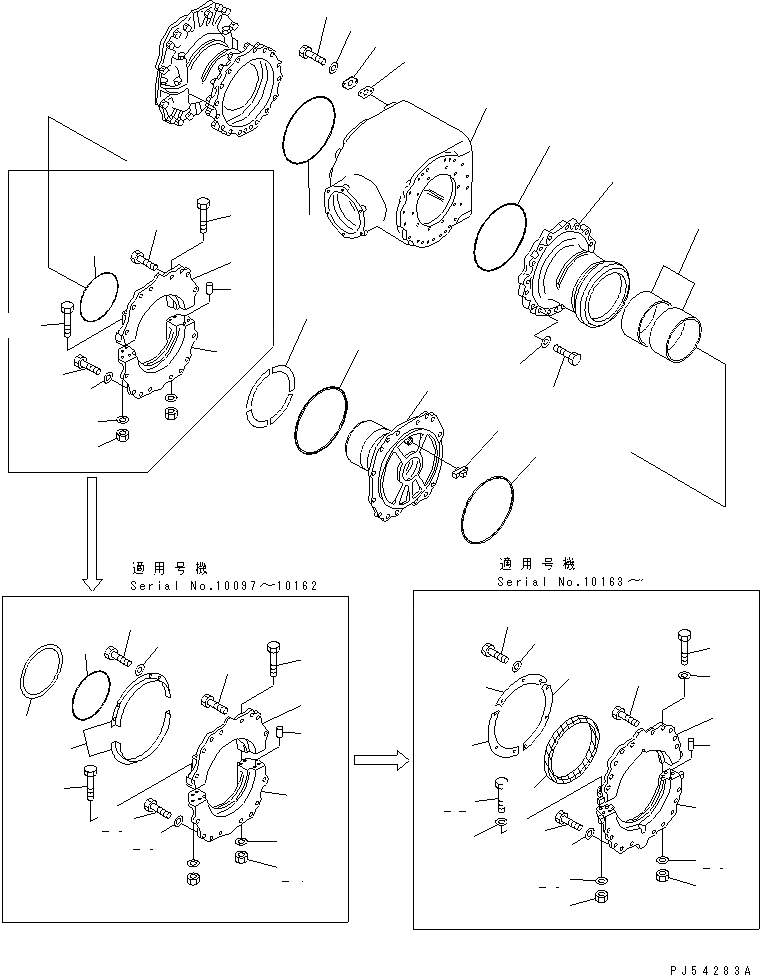 適用号機
Serial No.10097～10162

適用号機
Serial No.10163～

PJ54283A