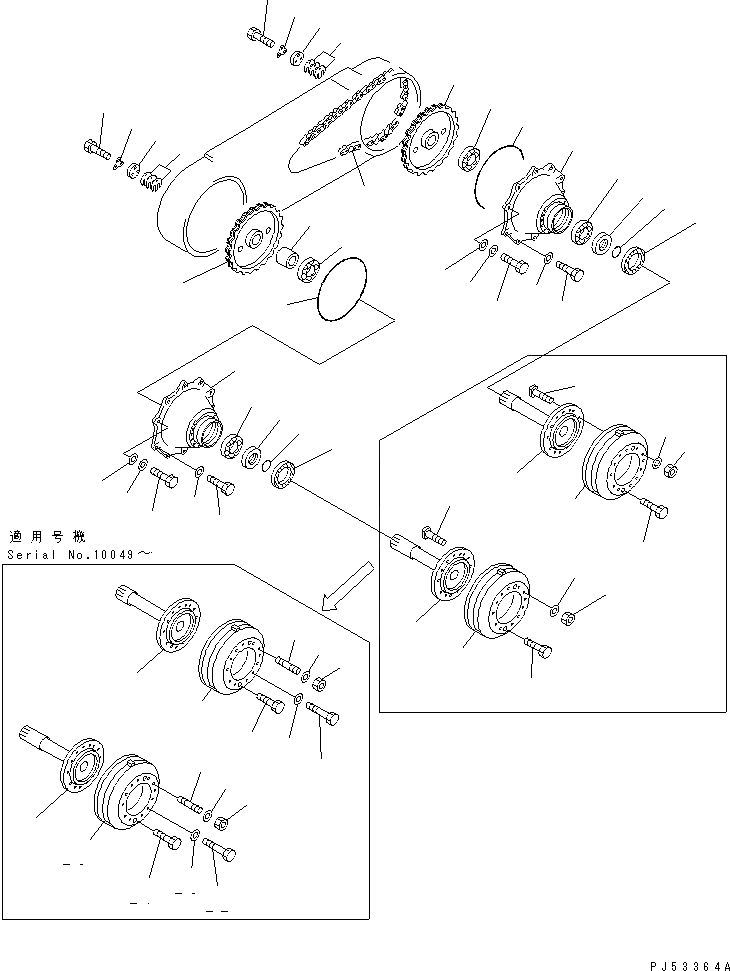 適用号機
Serial No.10049～

PJ53364A