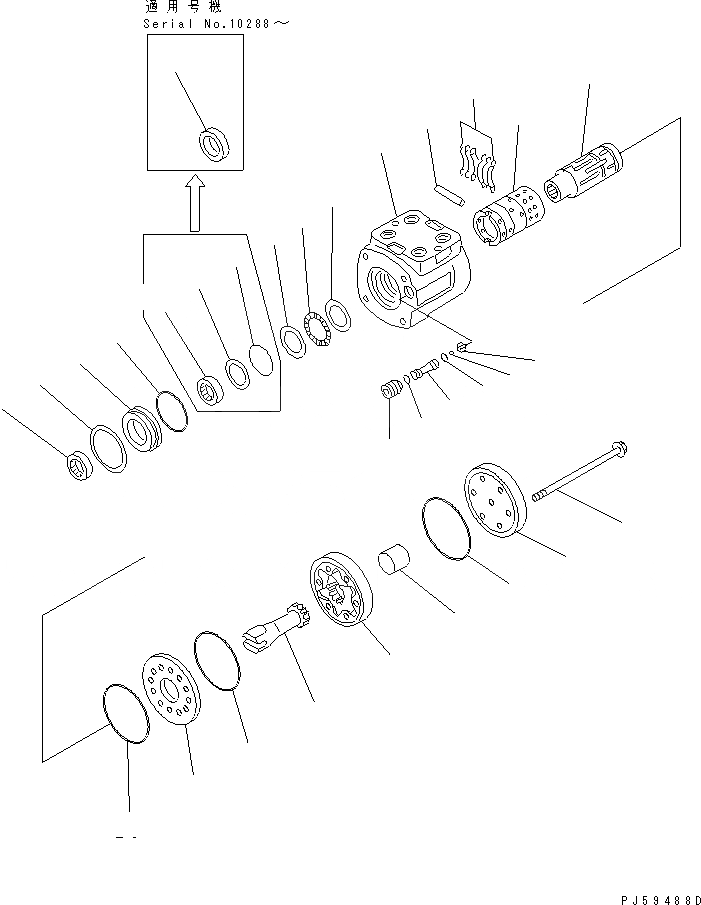 適用号機
Serial No.10288～

PJ59488D