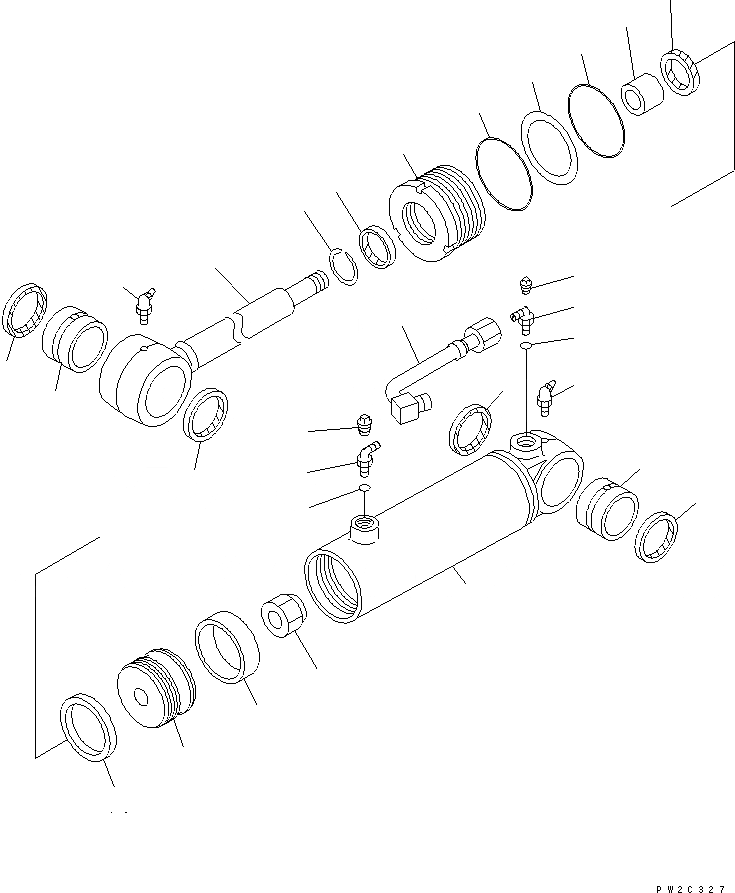 PW2C327