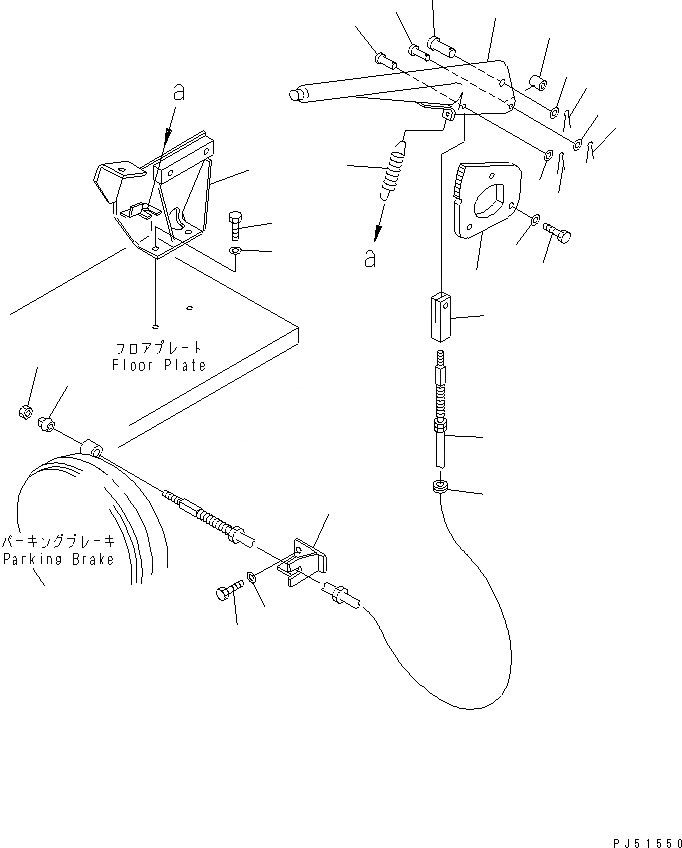 a

a

フロアプレート
Floor Plate

パーキングブレーキ
Parking Brake

PJ51550