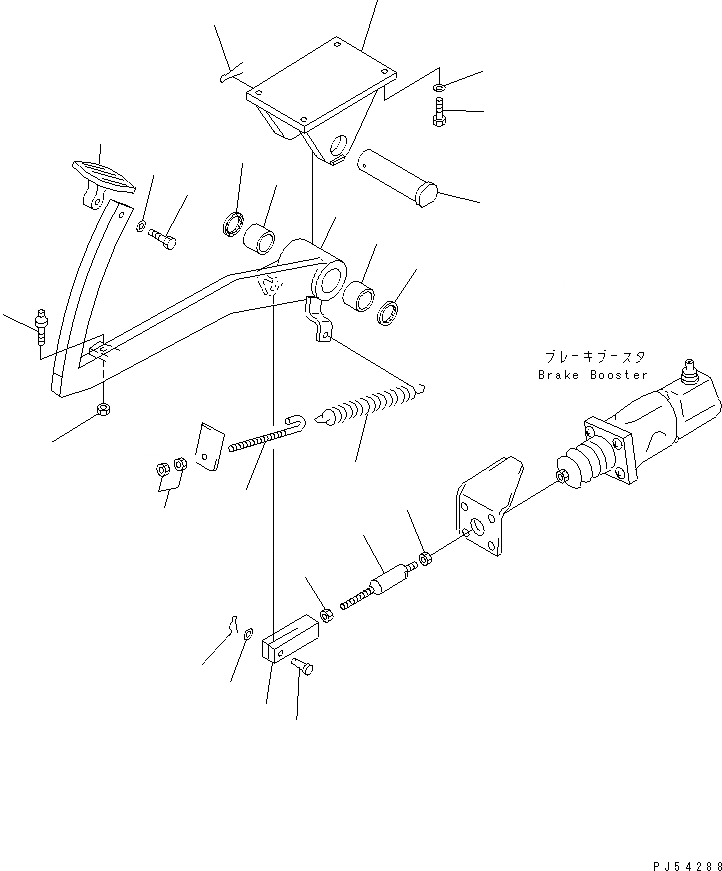 ブレーキブースタ
Brake Booster

PJ54288