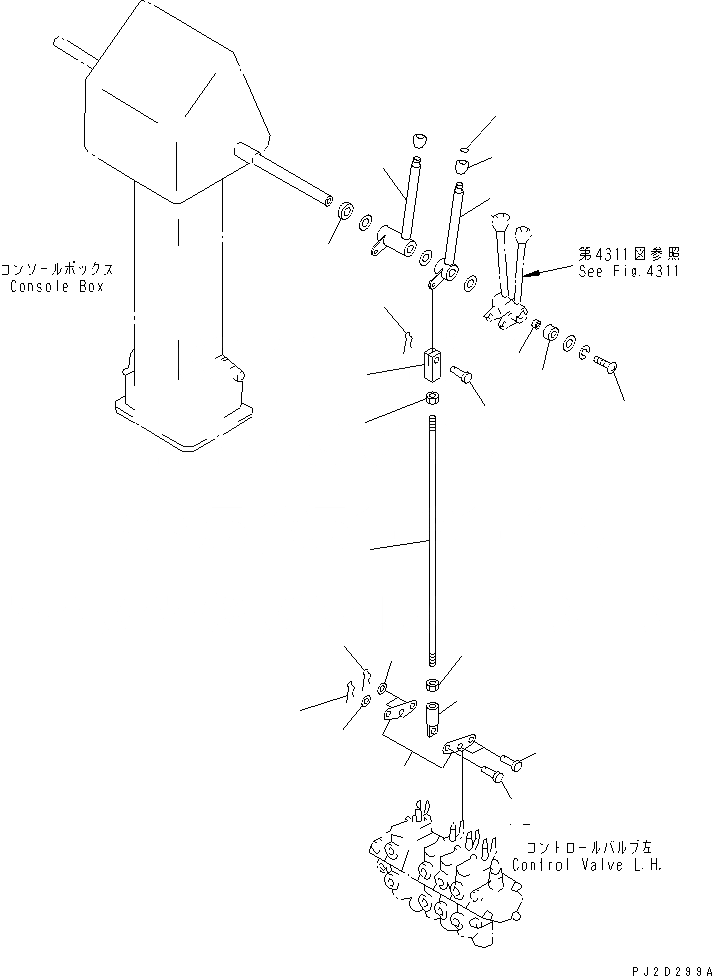 コンソールボックス
Console Box

第4311図参照
See Fig.4311

コントロールバルブ左
Control Valve L.H.

PJ2D299A