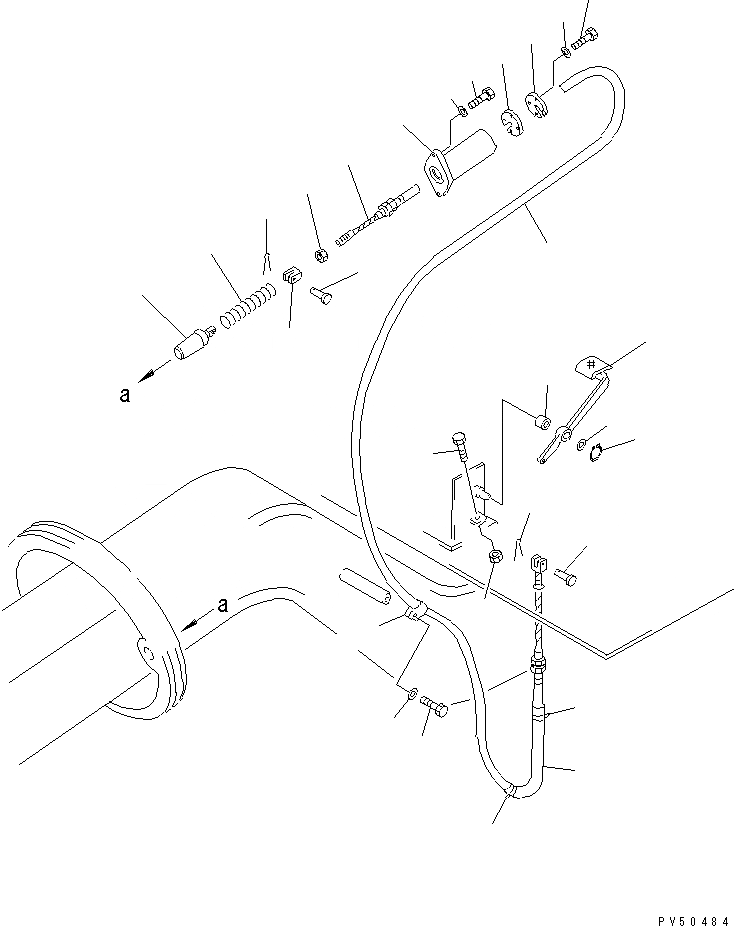 a

a

PV50484