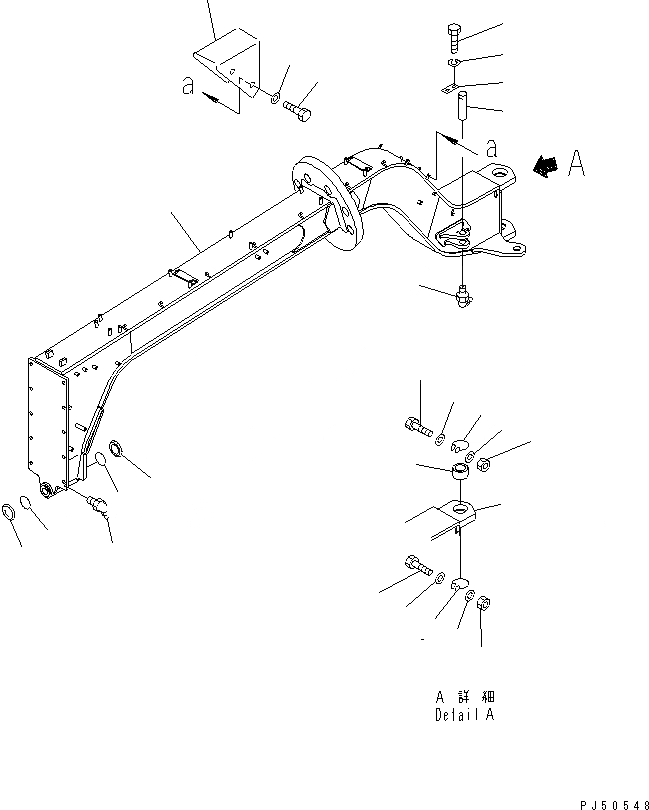 a

a

A

A 詳細
Detail A

PJ50548