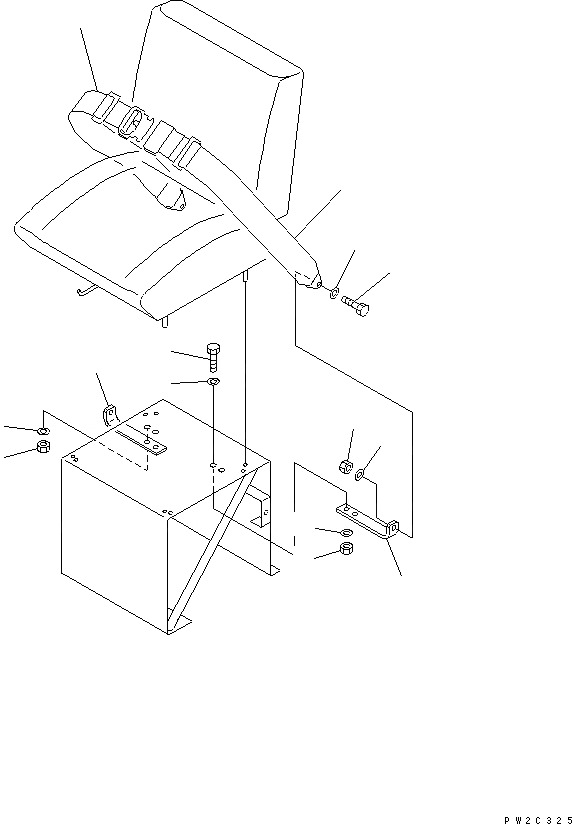 PW2C325