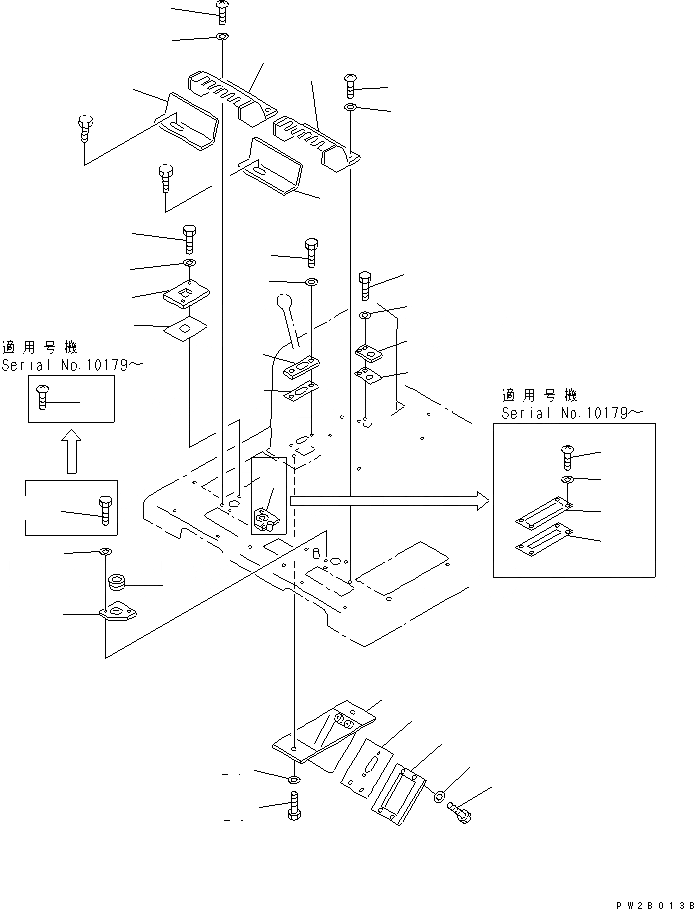 適用号機
Serial No.10179～

適用号機
Serial No.10179～

PW2B013B