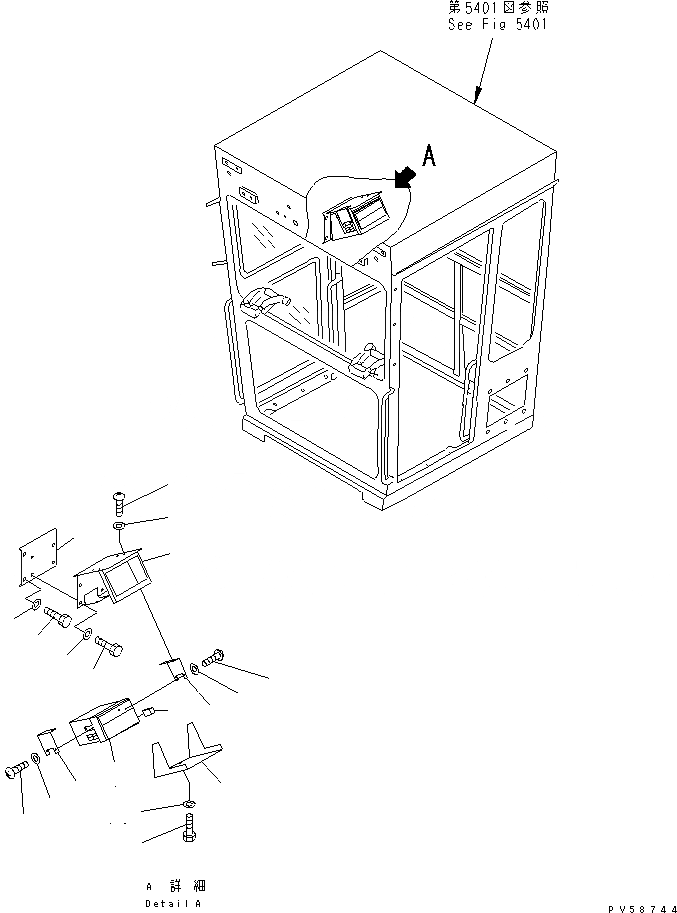 第5401図参照
See Fig 5401

A

A 詳細
Detail A

PV58744