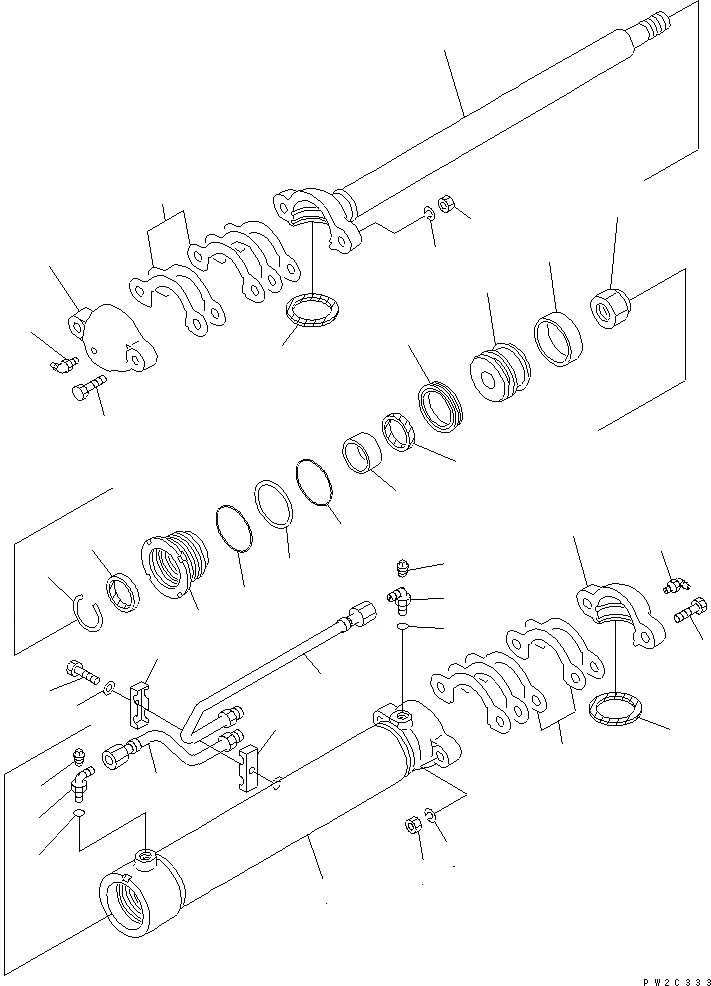 PW2C333