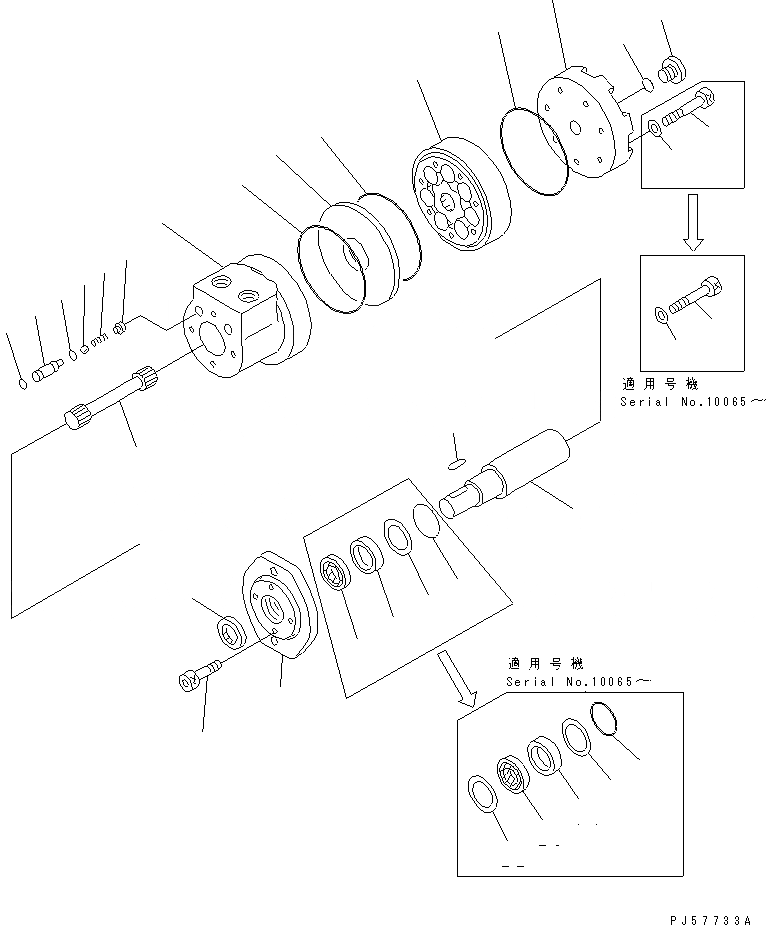 適用号機
Serial No.10065～

適用号機
Serial No.10065～

PJ57733A