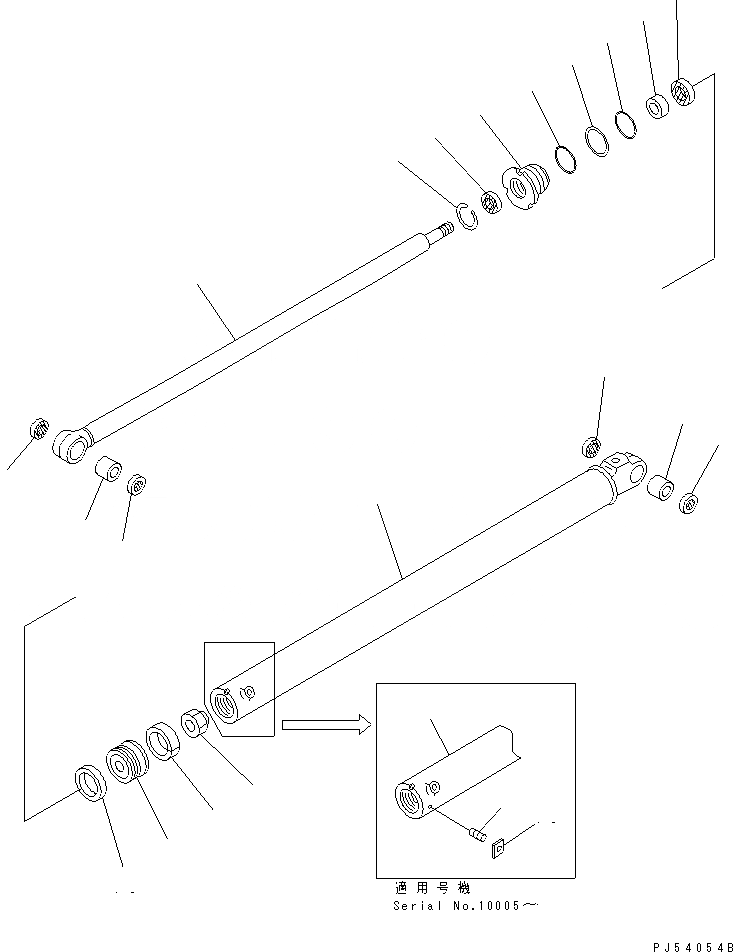 適用号機
Serial No.10005～

PJ54054B