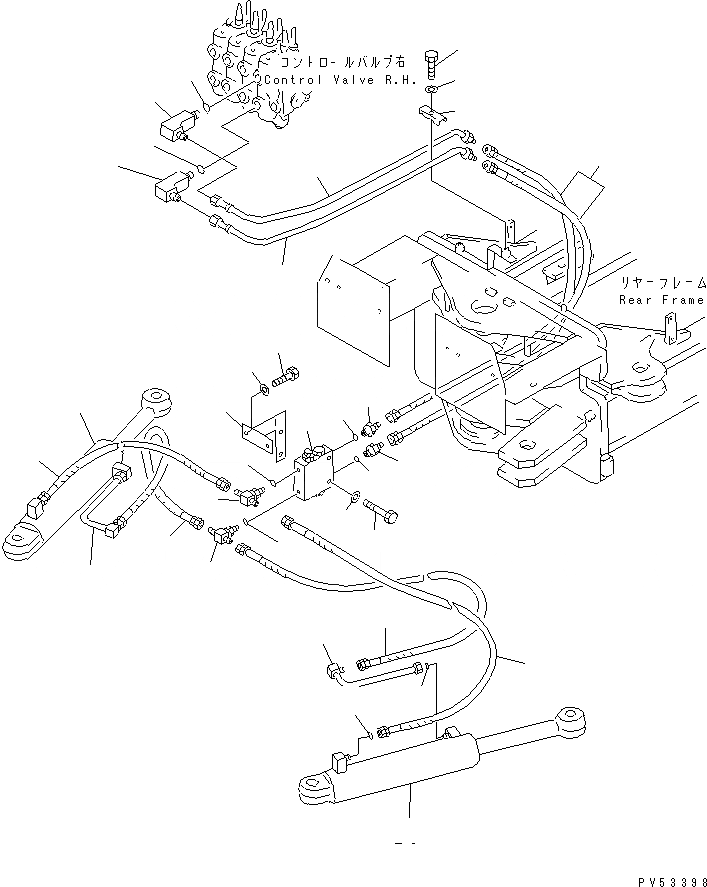 コントロールバルブ右
Control Valve R.H.

リヤーフレーム
Rear Frame

PV53398