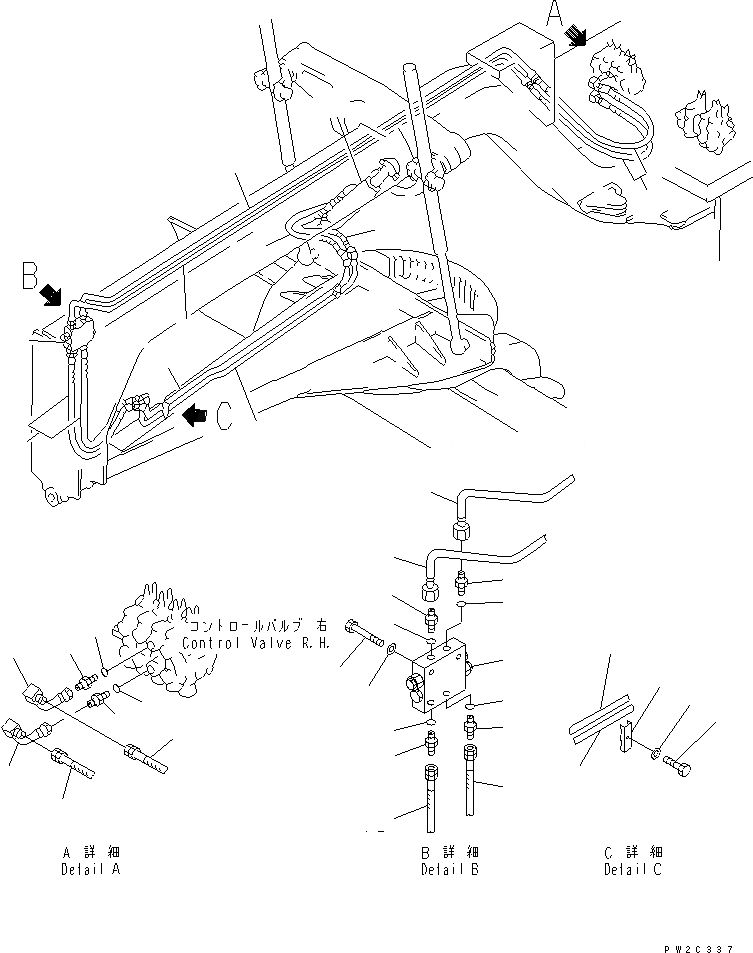 A

B

C

コントロールバルブ 右
Control Valve R.H.

A 詳 細
Detail A

B 詳 細
Detail B

C 詳 細
Detail C

PW2C337