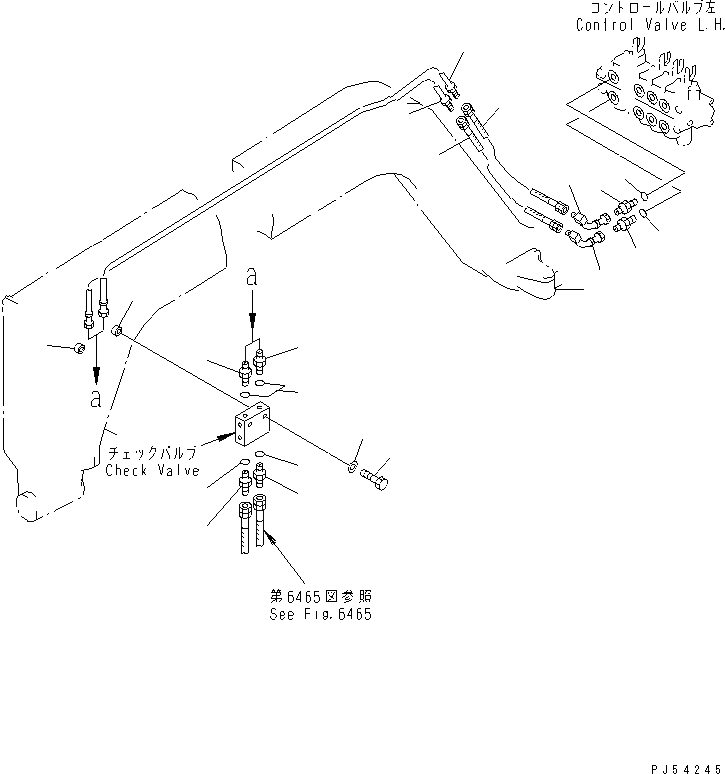 コントロールバルブ左
Control Valve L.H.

a

a

チェックバルブ
Check Valve

第6465図参照
See Fig.6465

PJ54245