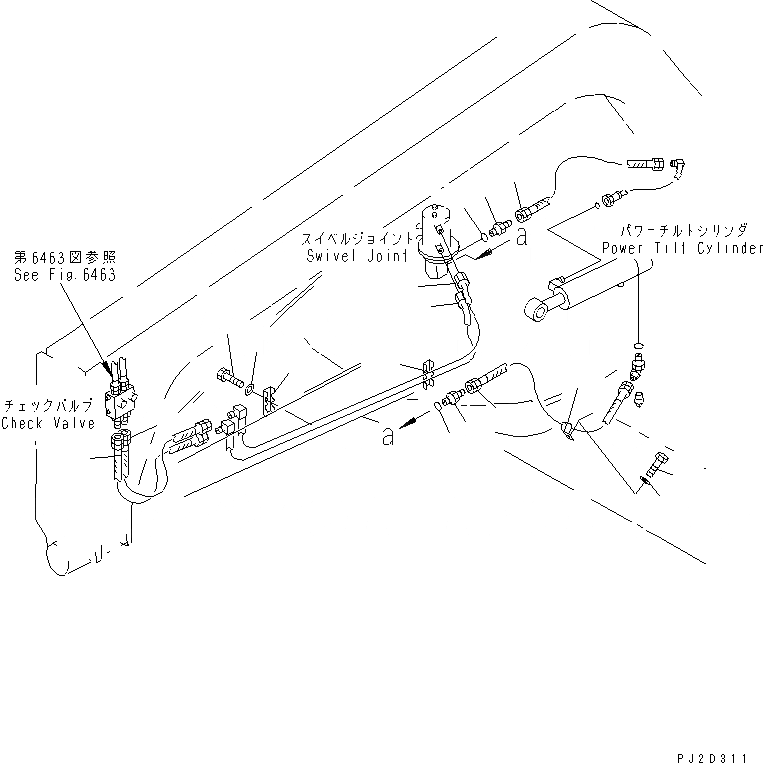 第6463図参照
See Fig.6463

スイベルジョイント
Swivel Joint

a

パワーチルトシリンダ
Power Tilt Cylinder

チェックバルブ
Check Valve

a

PJ2D311