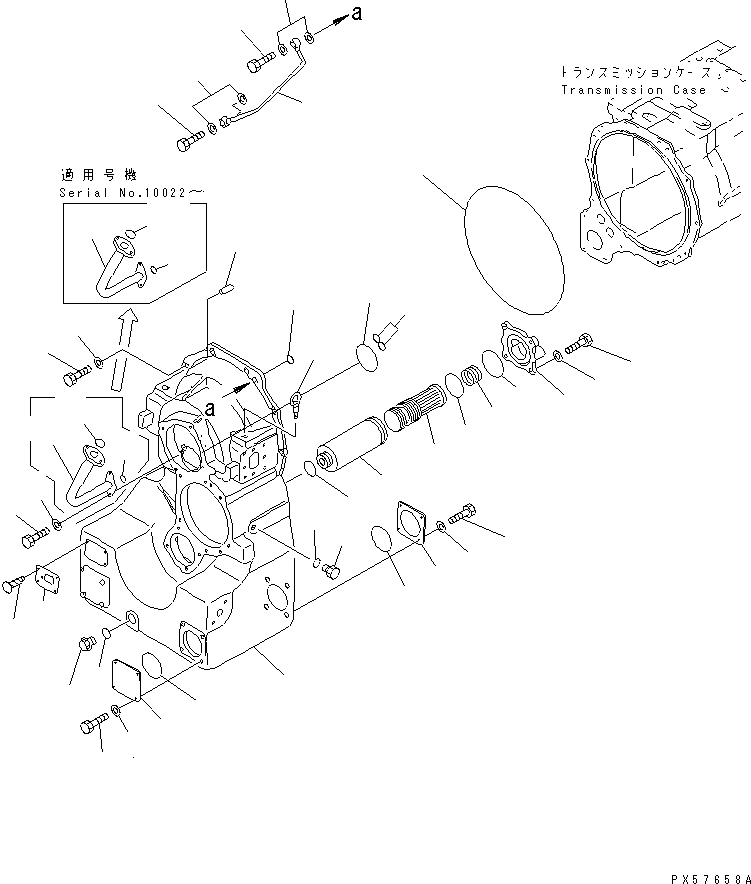 a

トランスミッションケース
Transmission Case

適用号機
Serial No.10022～

a

PX57658A